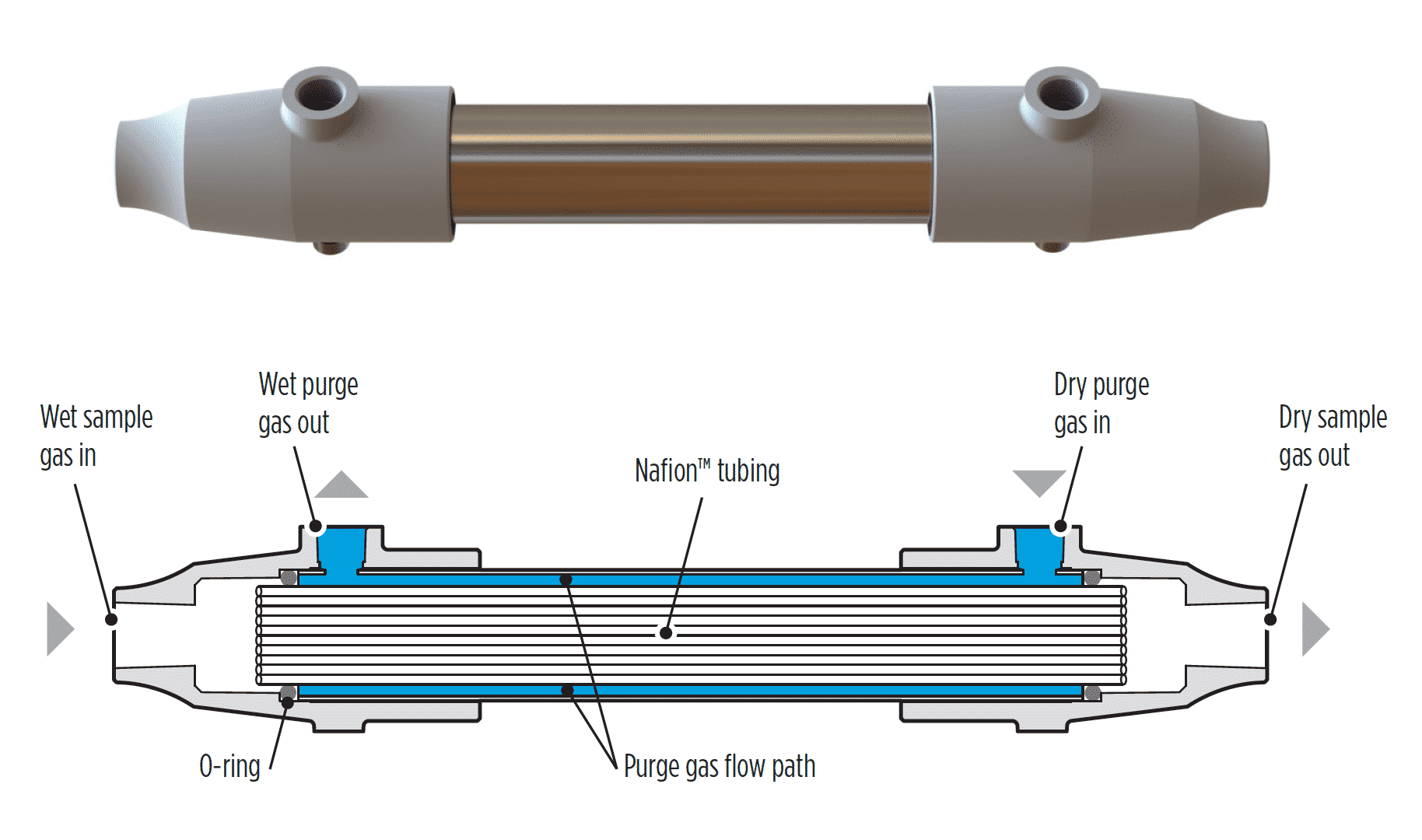 Wet sample gas in

Wet purge gas out

Nafion™ tubing

Dry purge gas in

Dry sample gas out

O-ring

Purge gas flow path